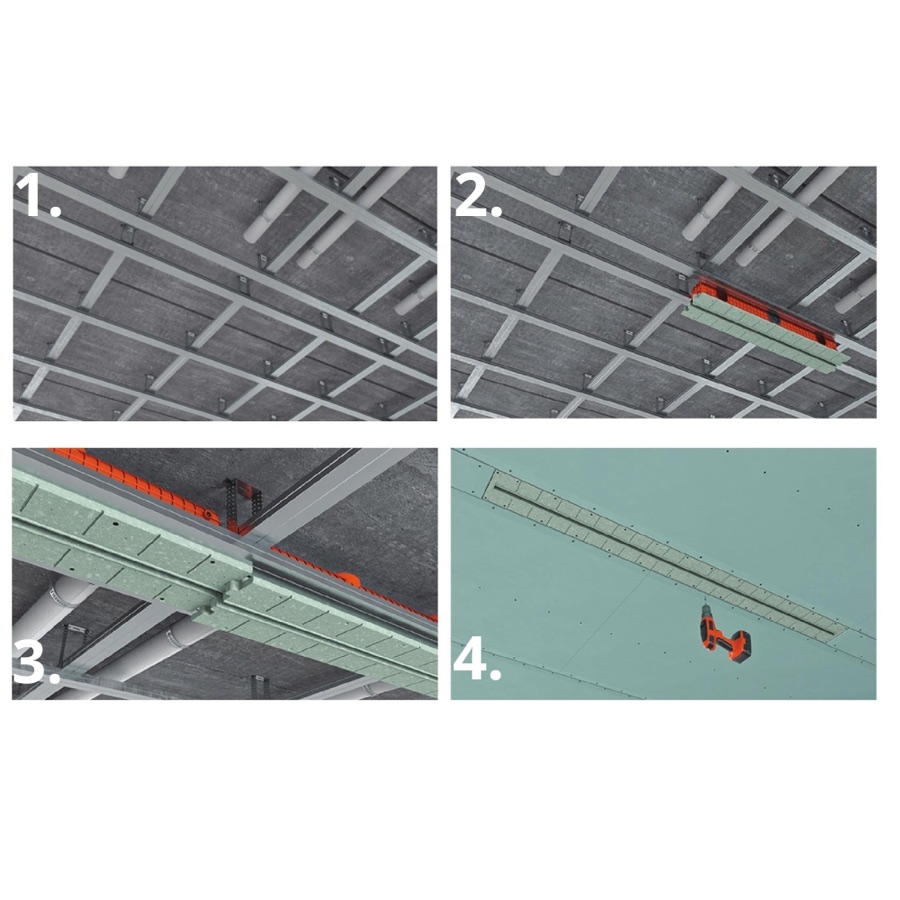 1.

2.

3.

4.